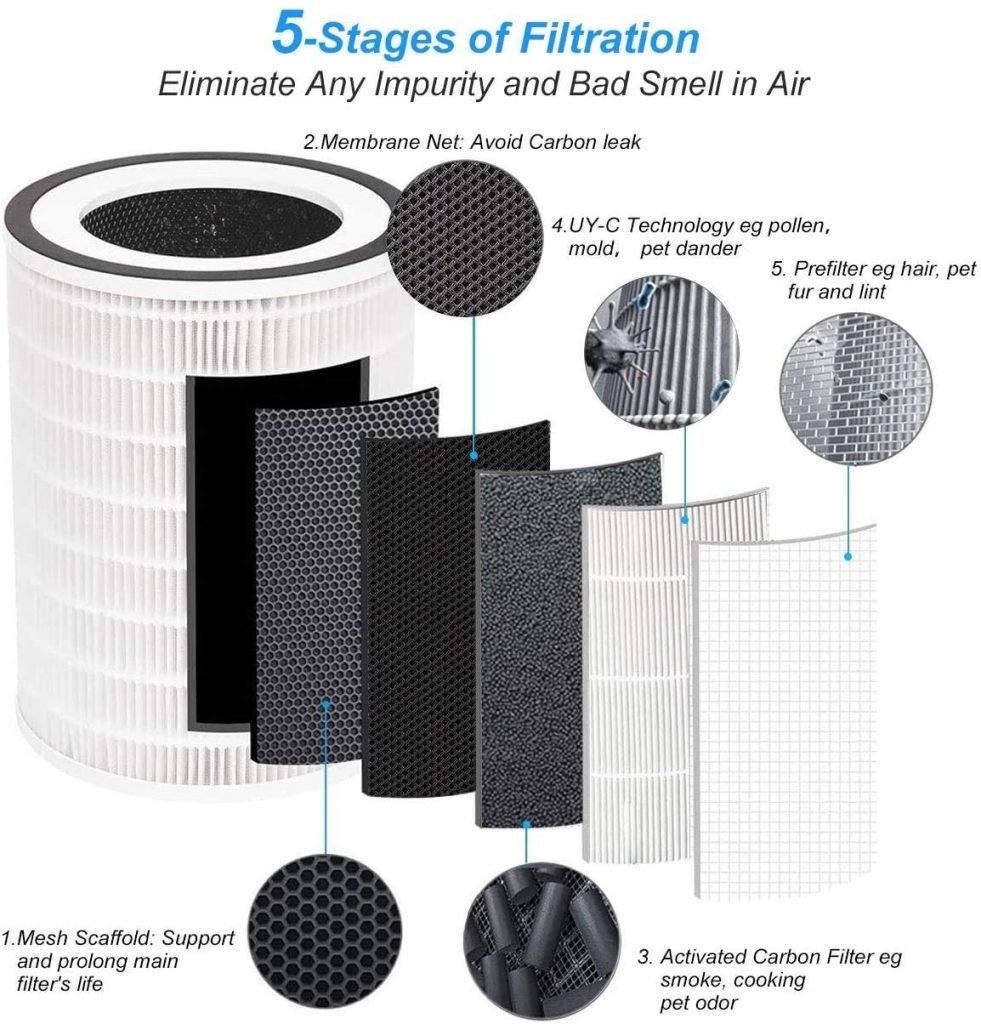 5-Stages of Filtration
Eliminate Any Impurity and Bad Smell in Air

2.Membrane Net: Avoid Carbon leak

4.UY-C Technology eg pollen, mold, pet dander

5. Prefilter eg hair, pet fur and lint

1.Mesh Scaffold: Support and prolong main filter's life

3. Activated Carbon Filter eg smoke, cooking pet odor